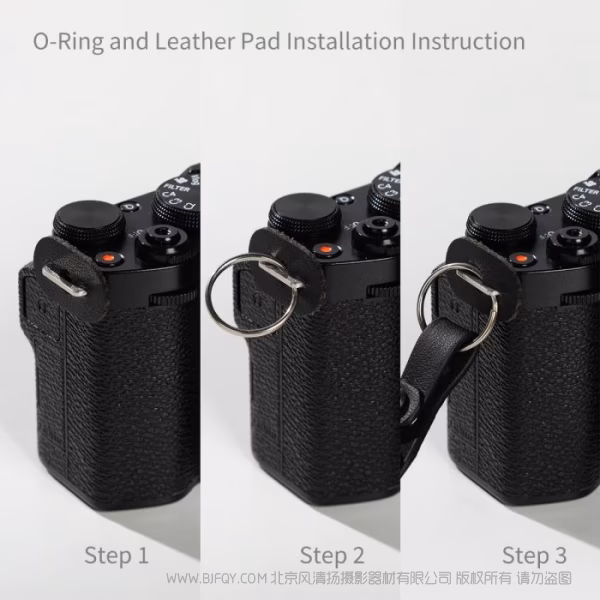 O-Ring and Leather Pad Installation Instruction

FILTER

FILTER

FILTER

Step 1

Step 2

Step 3

WWW.BJFQY.COM 北京风清扬摄影器材有限公司 版权所有 请勿盗图