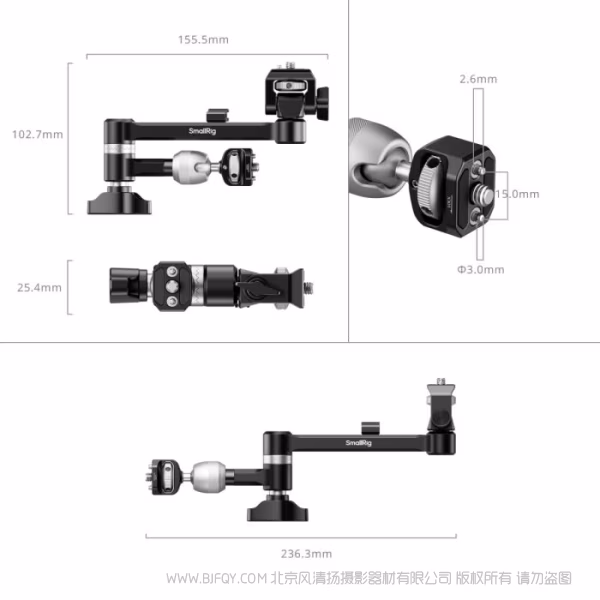 155.5mm

102.7mm

SmallRig

25.4mm

2.6mm

15.0mm

Φ3.0mm

SmallRig

236.3mm

WWW.BJFQY.COM 北京风清扬摄影器材有限公司 版权所有 请勿盗图